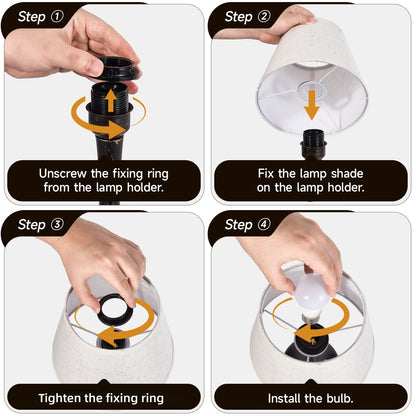 Step ①

Unscrew the fixing ring from the lamp holder.

Step ②

Fix the lamp shade on the lamp holder.

Step ③

Tighten the fixing ring

Step ④

Install the bulb.